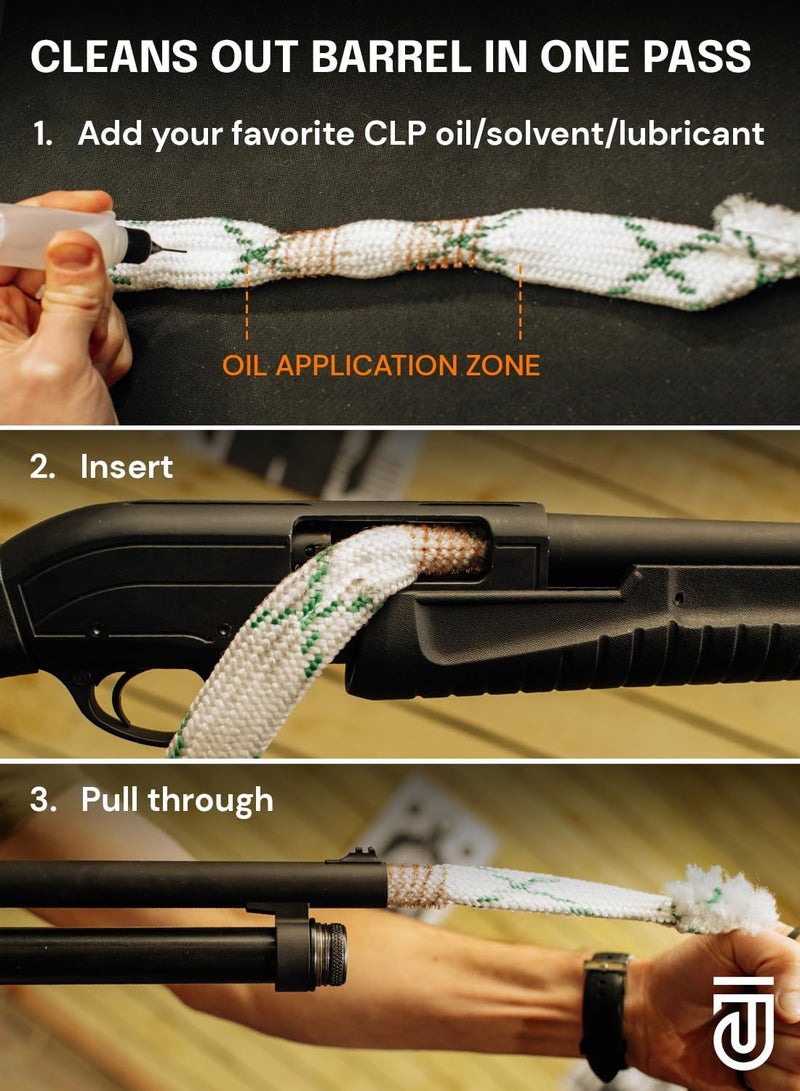 CLEANS OUT BARREL IN ONE PASS

1. Add your favorite CLP oil/solvent/lubricant

OIL APPLICATION ZONE

2. Insert

3. Pull through